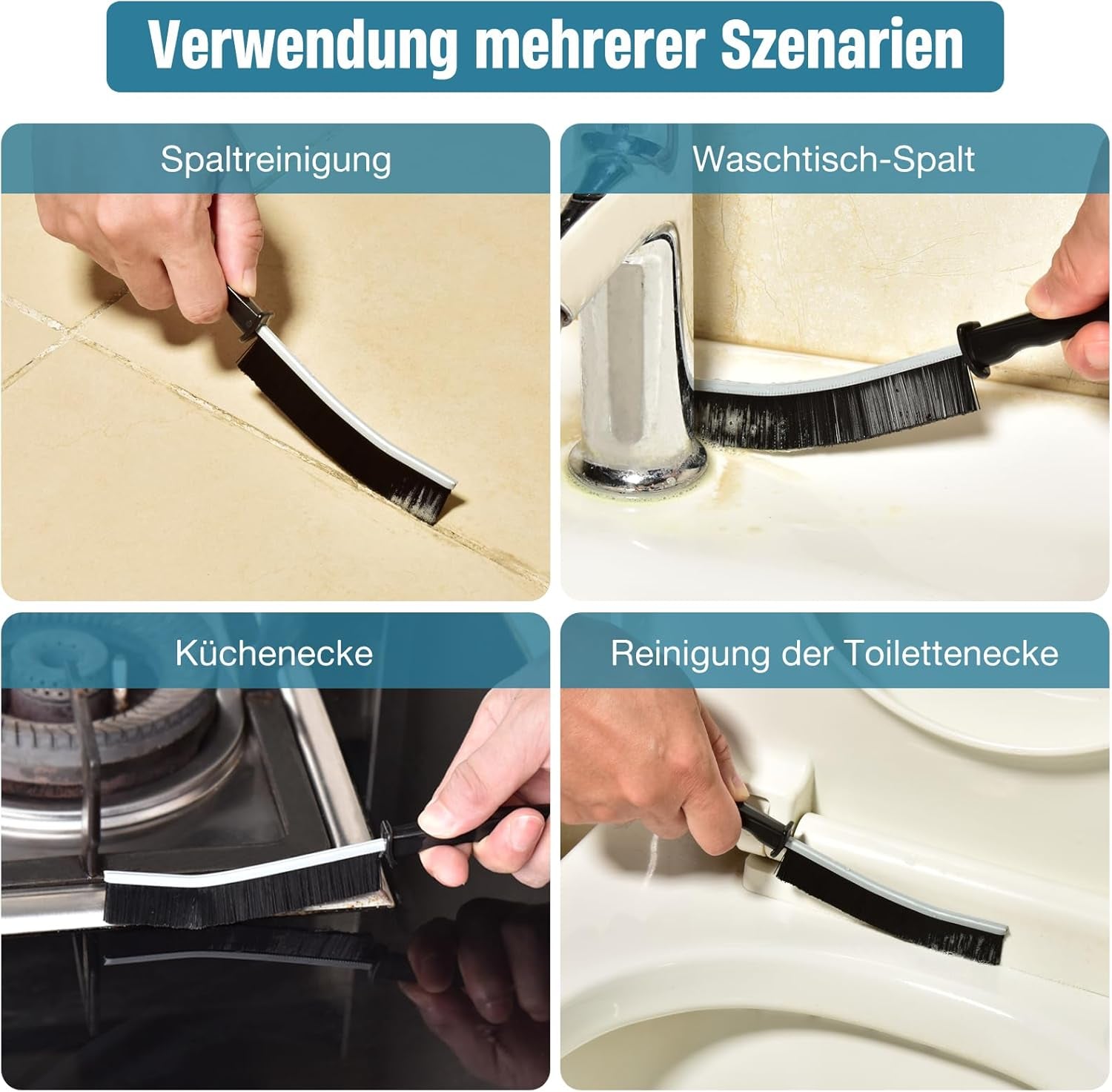 Verwendung mehrerer Szenarien

Spaltreinigung

Waschtisch-Spalt

Küchenecke

Reinigung der Toilettenecke