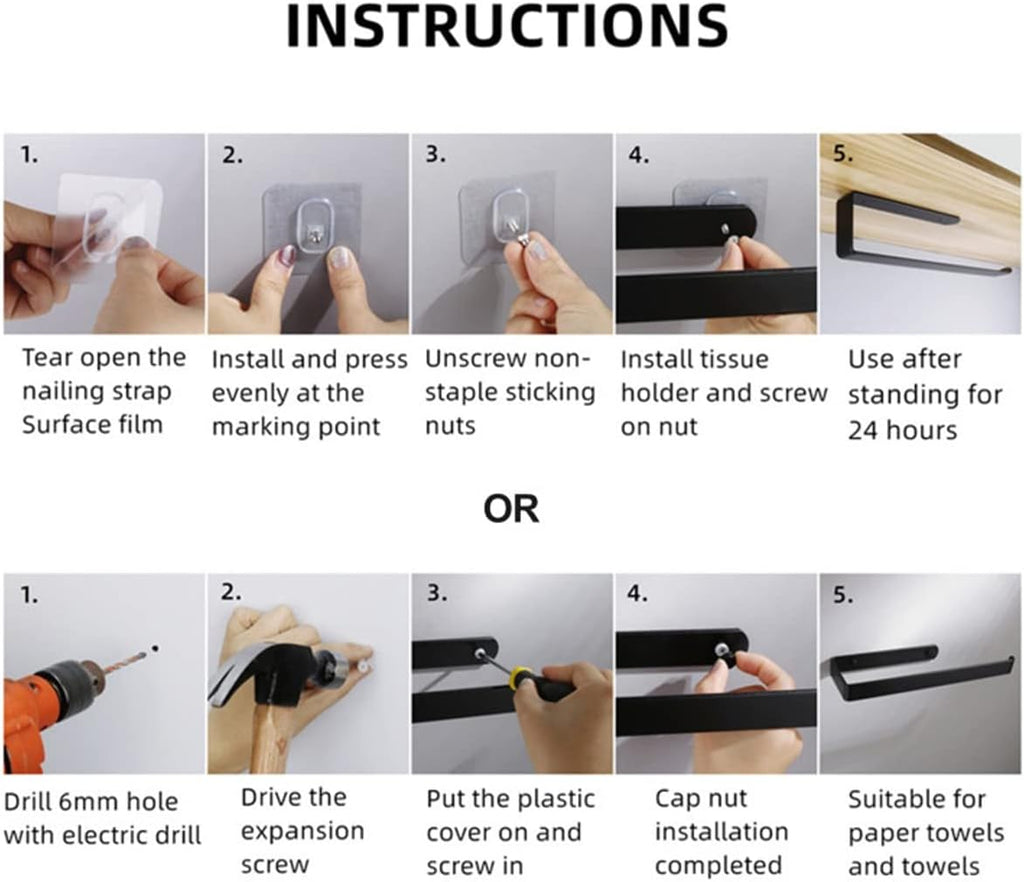 INSTRUCTIONS

1.
Tear open the nailing strap Surface film

2.
Install and press evenly at the marking point

3.
Unscrew non-staple sticking nuts

4.
Install tissue holder and screw on nut

5.
Use after standing for 24 hours

OR

1.
Drill 6mm hole with electric drill

2.
Drive the expansion screw

3.
Put the plastic cover on and screw in

4.
Cap nut installation completed

5.
Suitable for paper towels and towels